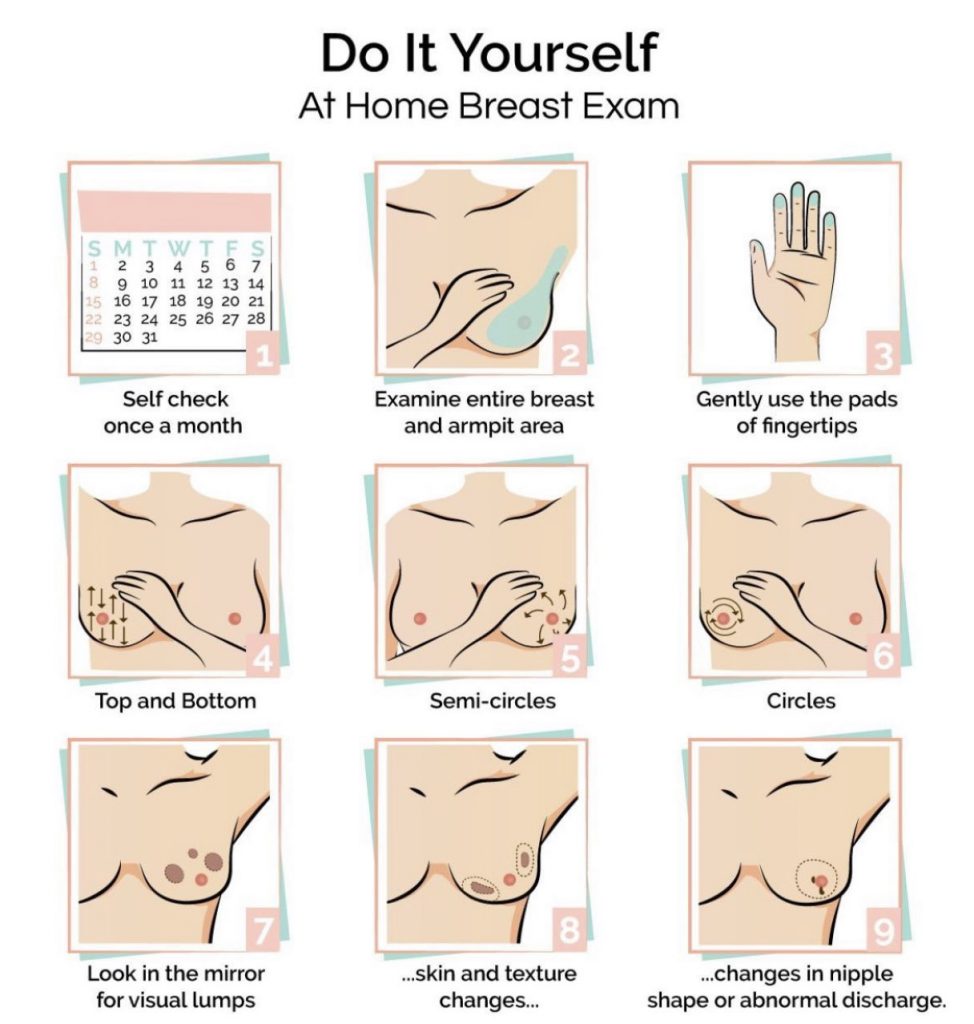 Do It Yourself
At Home Breast Exam

S M T W T F S
1 2 3 4 5 6 7
8 9 10 11 12 13 14
15 16 17 18 19 20 21
22 23 24 25 26 27 28
29 30 31

1
Self check once a month

2
Examine entire breast and armpit area

3
Gently use the pads of fingertips

4
Top and Bottom

5
Semi-circles

6
Circles

7
Look in the mirror for visual lumps

8
...skin and texture changes...

9
...changes in nipple shape or abnormal discharge.